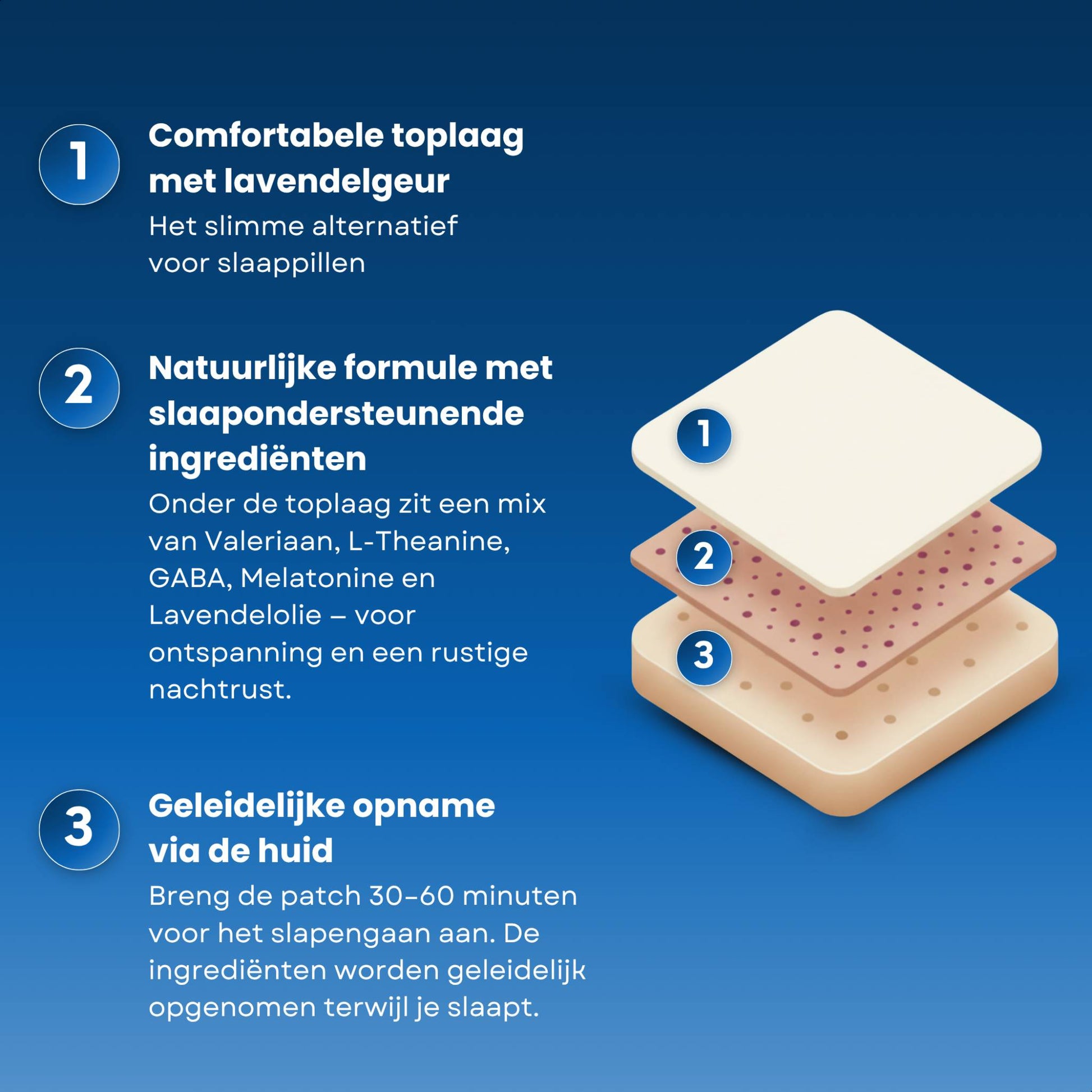 1

Comfortabele toplaag met lavendelgeur

Het slimme alternatief voor slaappillen

2

Natuurlijke formule met slaapondersteunende ingrediënten

Onder de toplaag zit een mix van Valeriaan, L-Theanine, GABA, Melatonine en Lavendelolie – voor ontspanning en een rustige nachtrust.

3

Geleidelijke opname via de huid

Breng de patch 30–60 minuten voor het slapengaan aan. De ingrediënten worden geleidelijk opgenomen terwijl je slaapt.

1

2

3